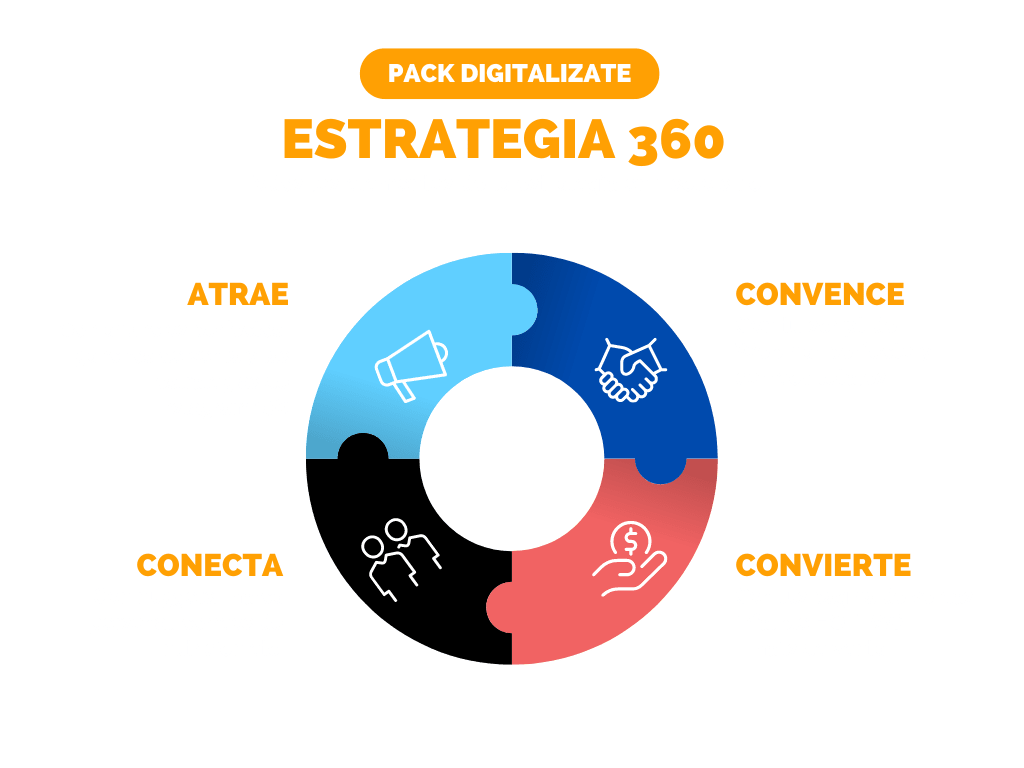 PACK DIGITALIZATE

ESTRATEGIA 360

ATRAE

CONVENCE

CONECTA

CONVIERTE